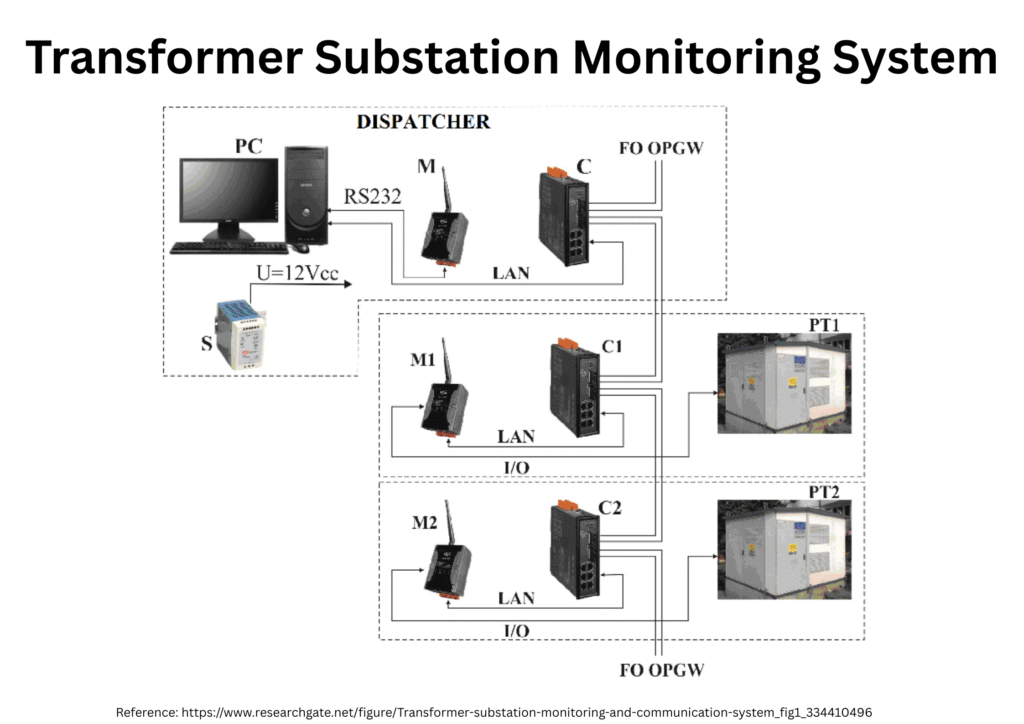 Transformer Substation Monitoring System

DISPATCHER

PC

M

C

FO OPGW

RS232

LAN

U=12Vcc

S

M1

C1

PT1

LAN

I/O

M2

C2

PT2

LAN

I/O

FO OPGW

Reference: https://www.researchgate.net/figure/Transformer-substation-monitoring-and-communication-system_fig1_334410496